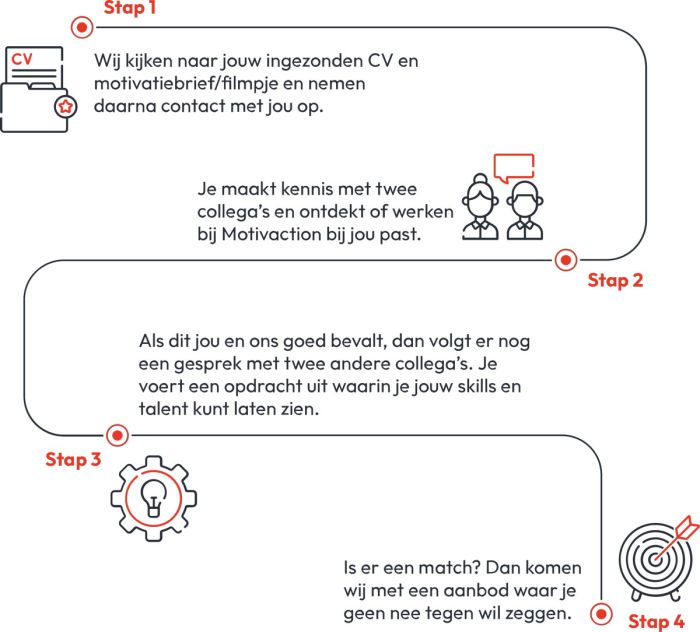 Stap 1

CV

Wij kijken naar jouw ingezonden CV en motivatiebrief/filmpje en nemen daarna contact met jou op.

Je maakt kennis met twee collega's en ontdekt of werken bij Motivaction bij jou past.

Stap 2

Als dit jou en ons goed bevalt, dan volgt er nog een gesprek met twee andere collega's. Je voert een opdracht uit waarin je jouw skills en talent kunt laten zien.

Stap 3

Is er een match? Dan komen wij met een aanbod waar je geen nee tegen wil zeggen.

Stap 4